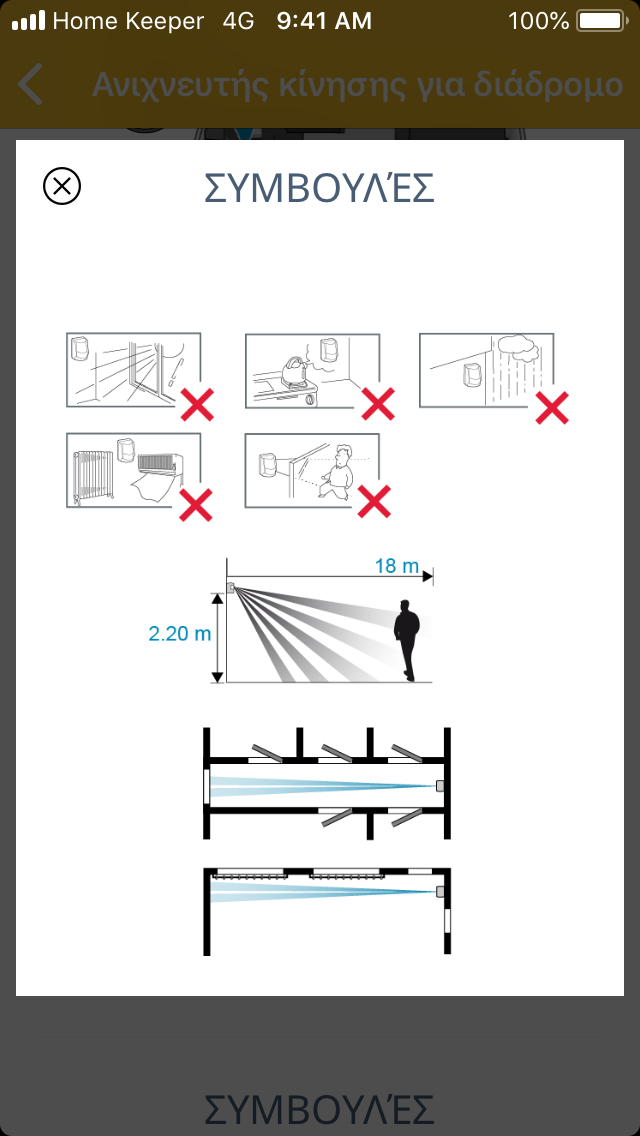 Home Keeper 4G 9:41 AM 100%

Ανιχνευτής κίνησης για διάδρομο

ΣΥΜΒΟΥΛΈΣ

18 m

2.20 m

ΣΥΜΒΟΥΛΈΣ